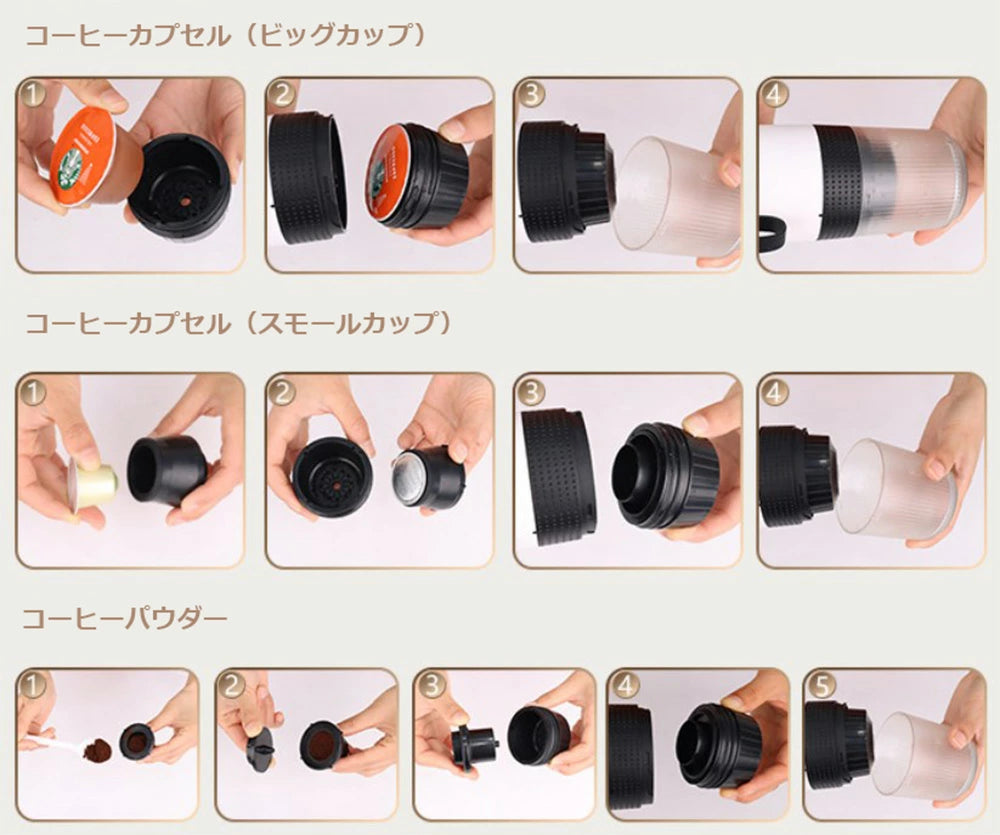 コーヒーカプセル（ビッグカップ）

1 2 3 4

コーヒーカプセル（スモールカップ）

1 2 3 4

コーヒーパウダー

1 2 3 4 5