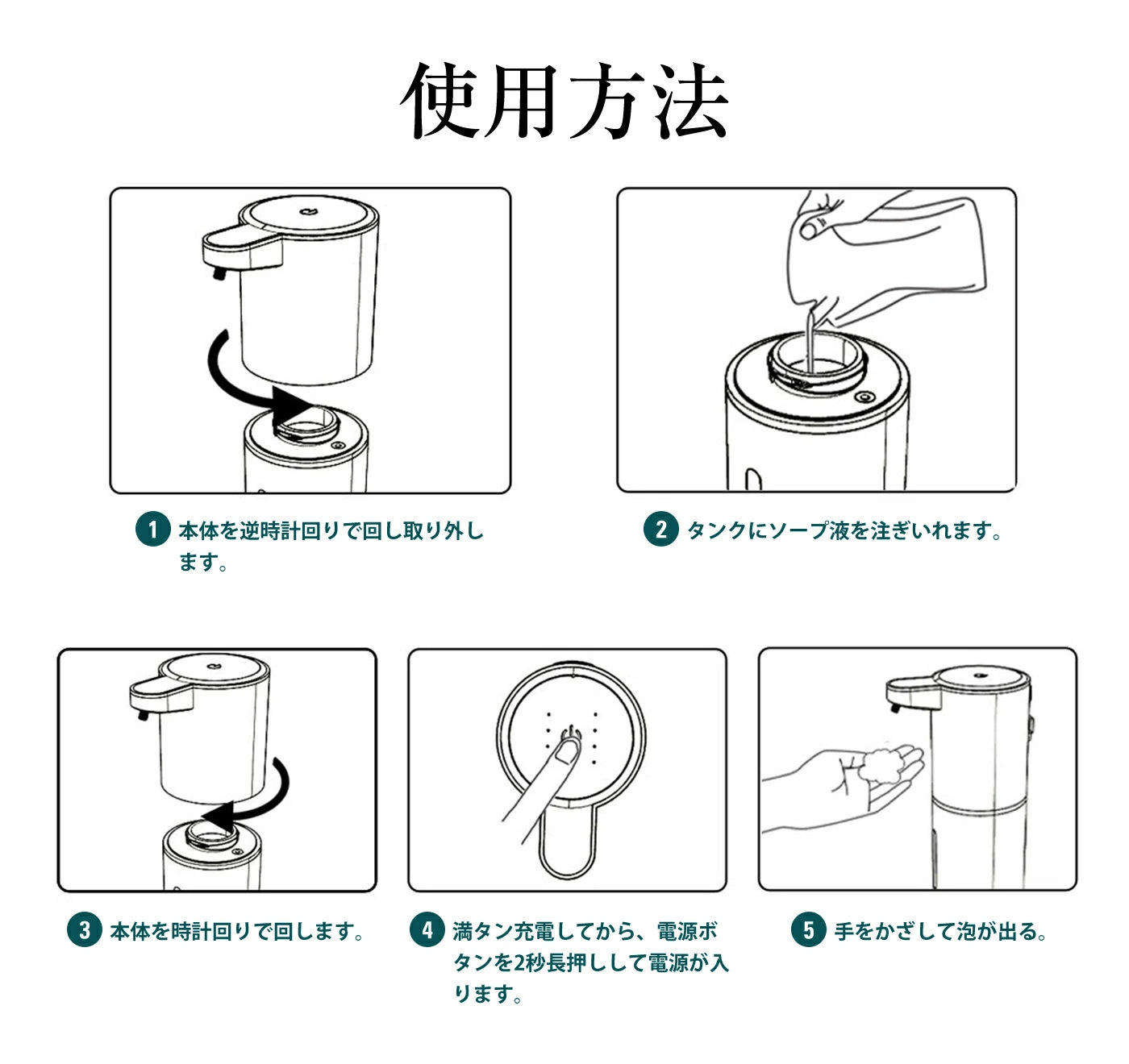 使用方法

1 本体を逆時計回りで回し取り外します。

2 タンクにソープ液を注ぎいれます。

3 本体を時計回りで回します。

4 満タン充電してから、電源ボタンを2秒長押しして電源が入ります。

5 手をかざして泡が出る。