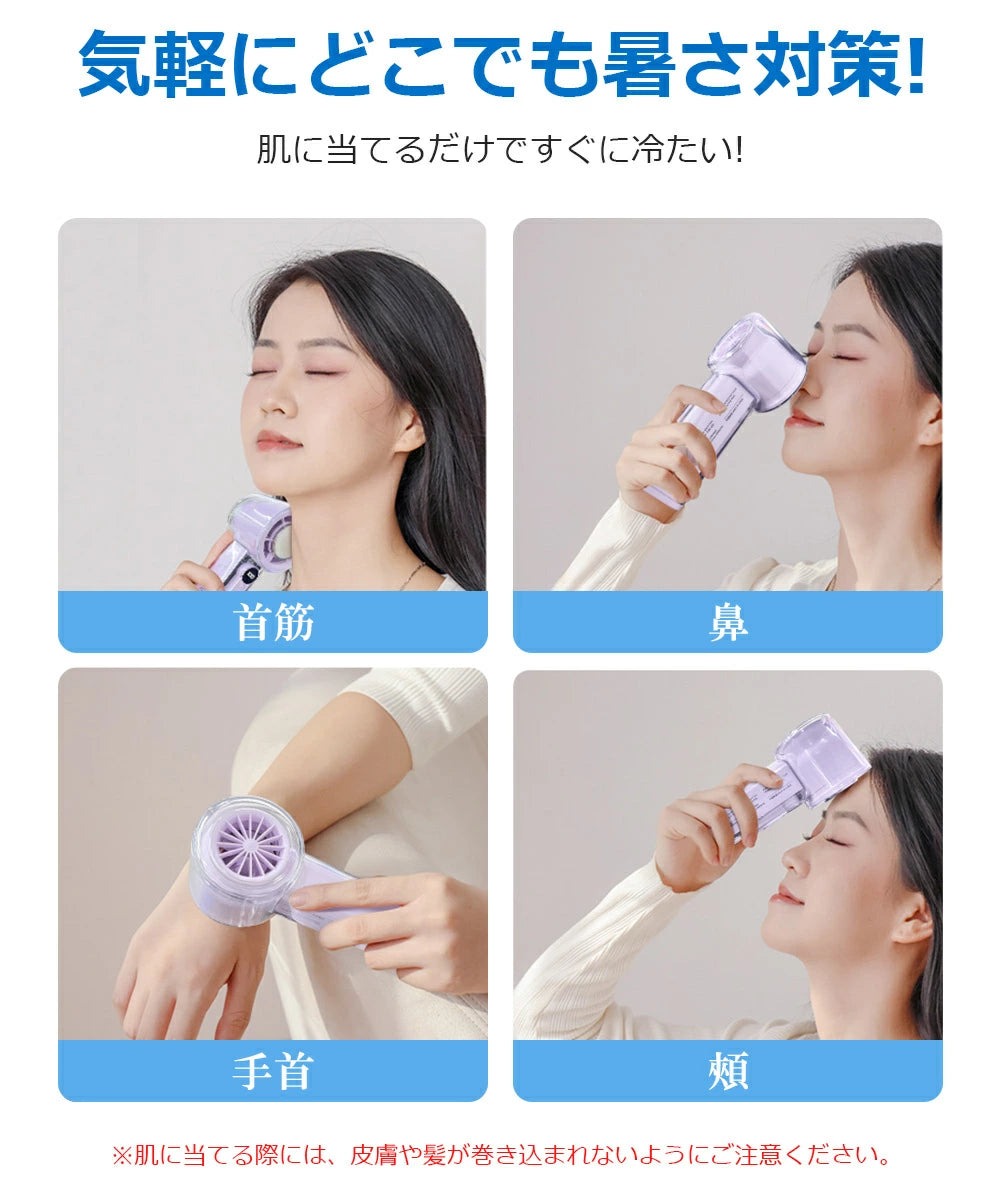 気軽にどこでも暑さ対策!

肌に当てるだけですぐに冷たい!

首筋

鼻

手首

頬

※肌に当てる際には、皮膚や髪が巻き込まれないようにご注意ください。